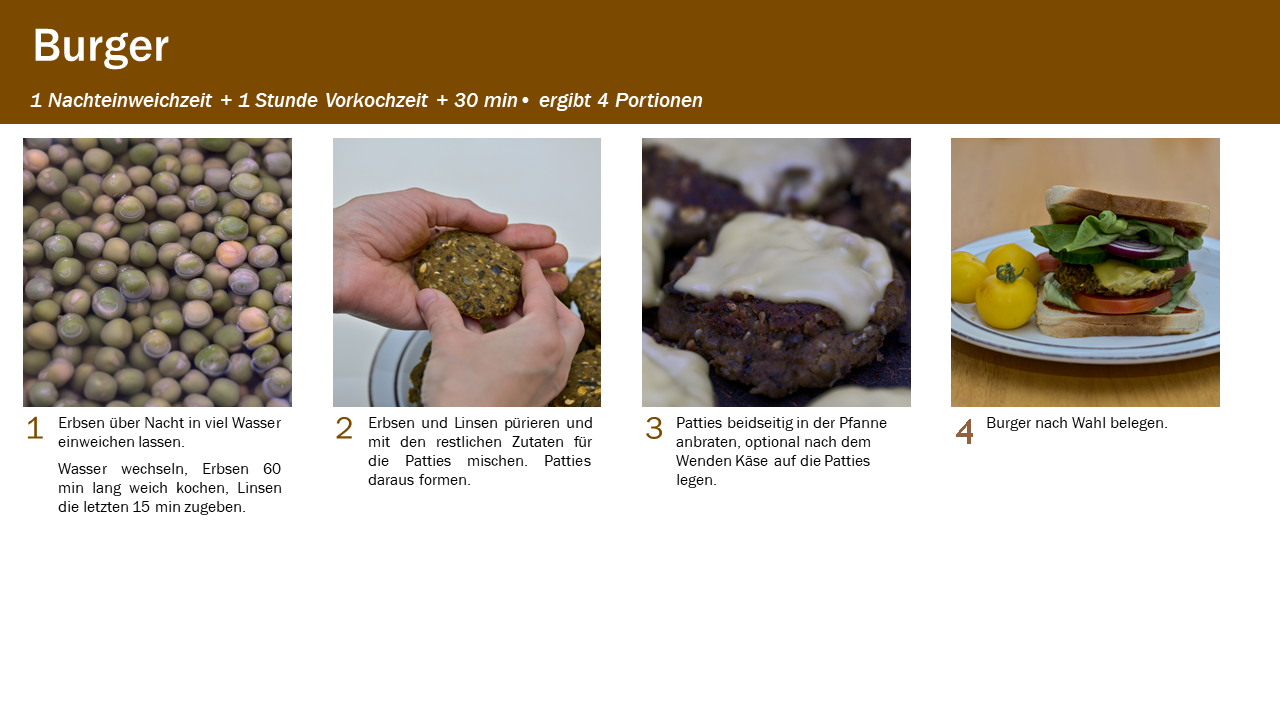 Burger

1 Nachteinweichzeit + 1 Stunde Vorkochzeit + 30 min • ergibt 4 Portionen

1 Erbsen über Nacht in viel Wasser einweichen lassen.

Wasser wechseln, Erbsen 60 min lang weich kochen, Linsen die letzten 15 min zugeben.

2 Erbsen und Linsen pürieren und mit den restlichen Zutaten für die Patties mischen. Patties daraus formen.

3 Patties beidseitig in der Pfanne anbraten, optional nach dem Wenden Käse auf die Patties legen.

4 Burger nach Wahl belegen.