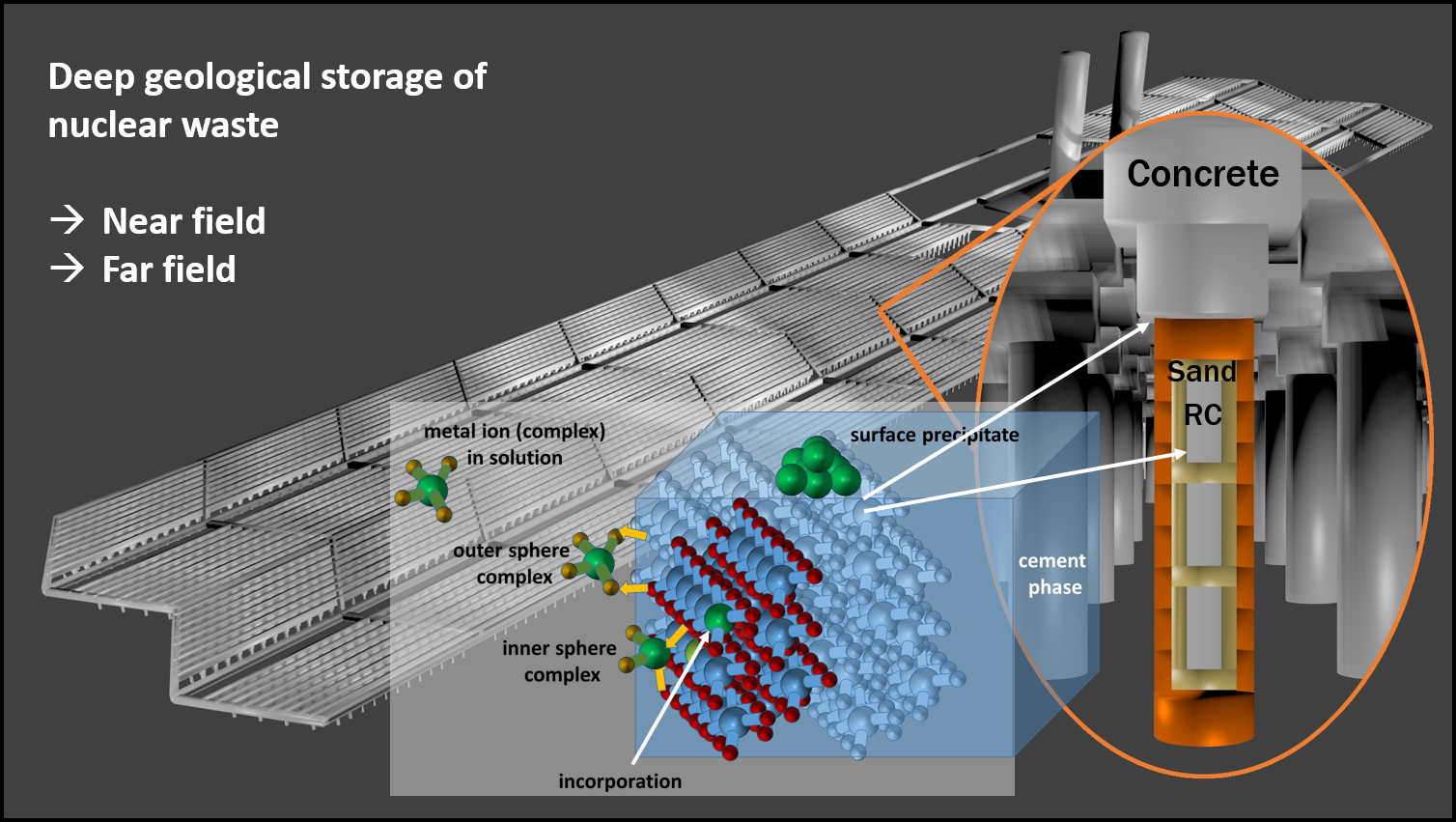 Deep geological storage of nuclear waste

→ Near field
→ Far field

Concrete

Sand

RC

metal ion (complex) in solution

surface precipitate

outer sphere complex

cement phase

inner sphere complex

incorporation